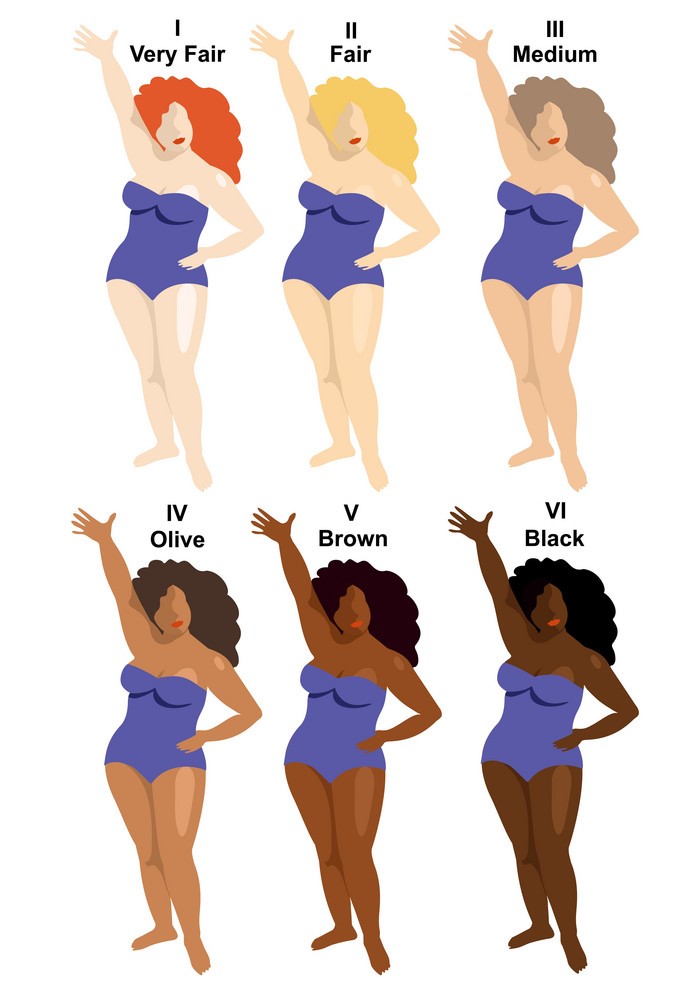 I
Very Fair

II
Fair

III
Medium

IV
Olive

V
Brown

VI
Black